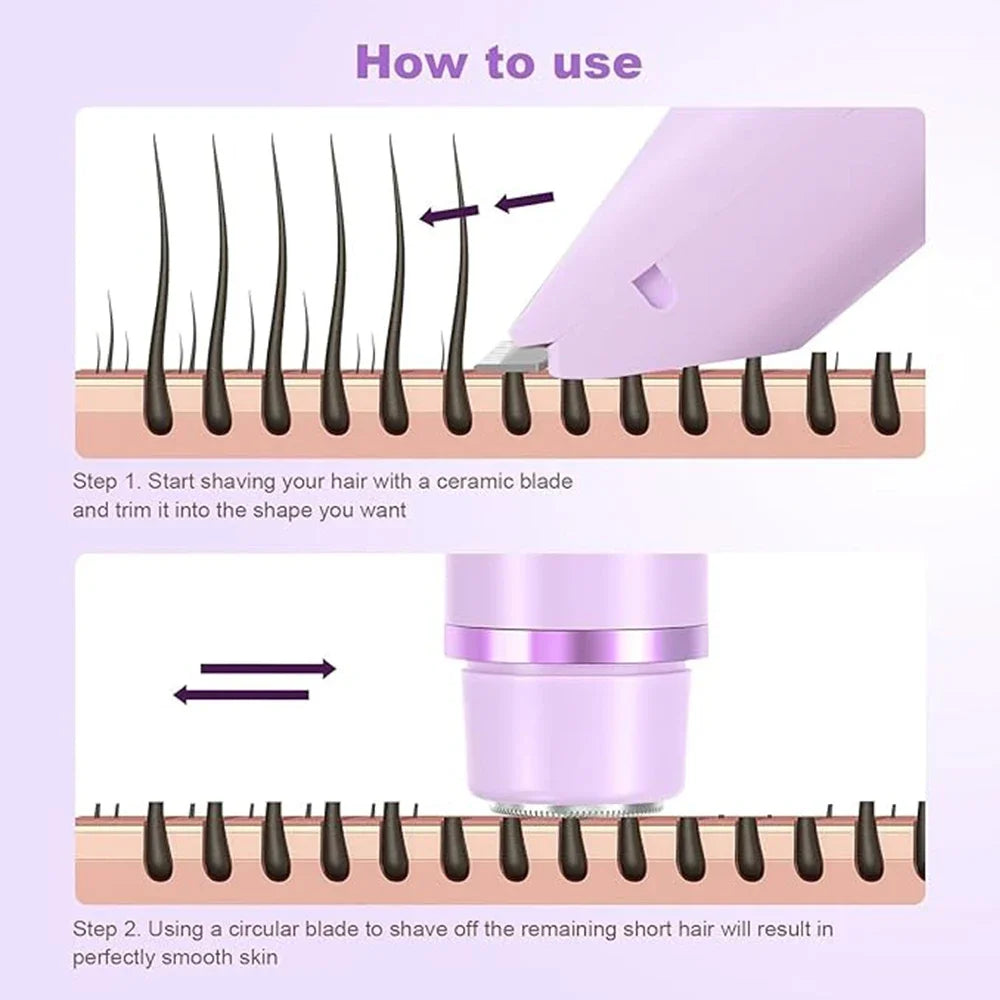 How to use

Step 1. Start shaving your hair with a ceramic blade and trim it into the shape you want

Step 2. Using a circular blade to shave off the remaining short hair will result in perfectly smooth skin